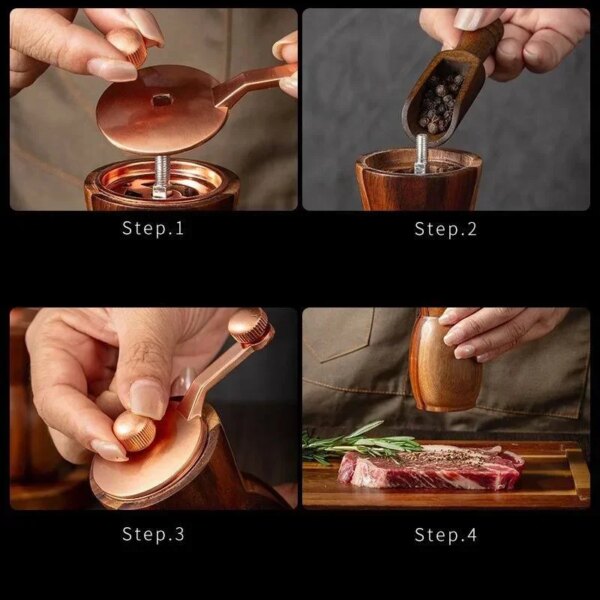 Step.1

Step.2

Step.3

Step.4